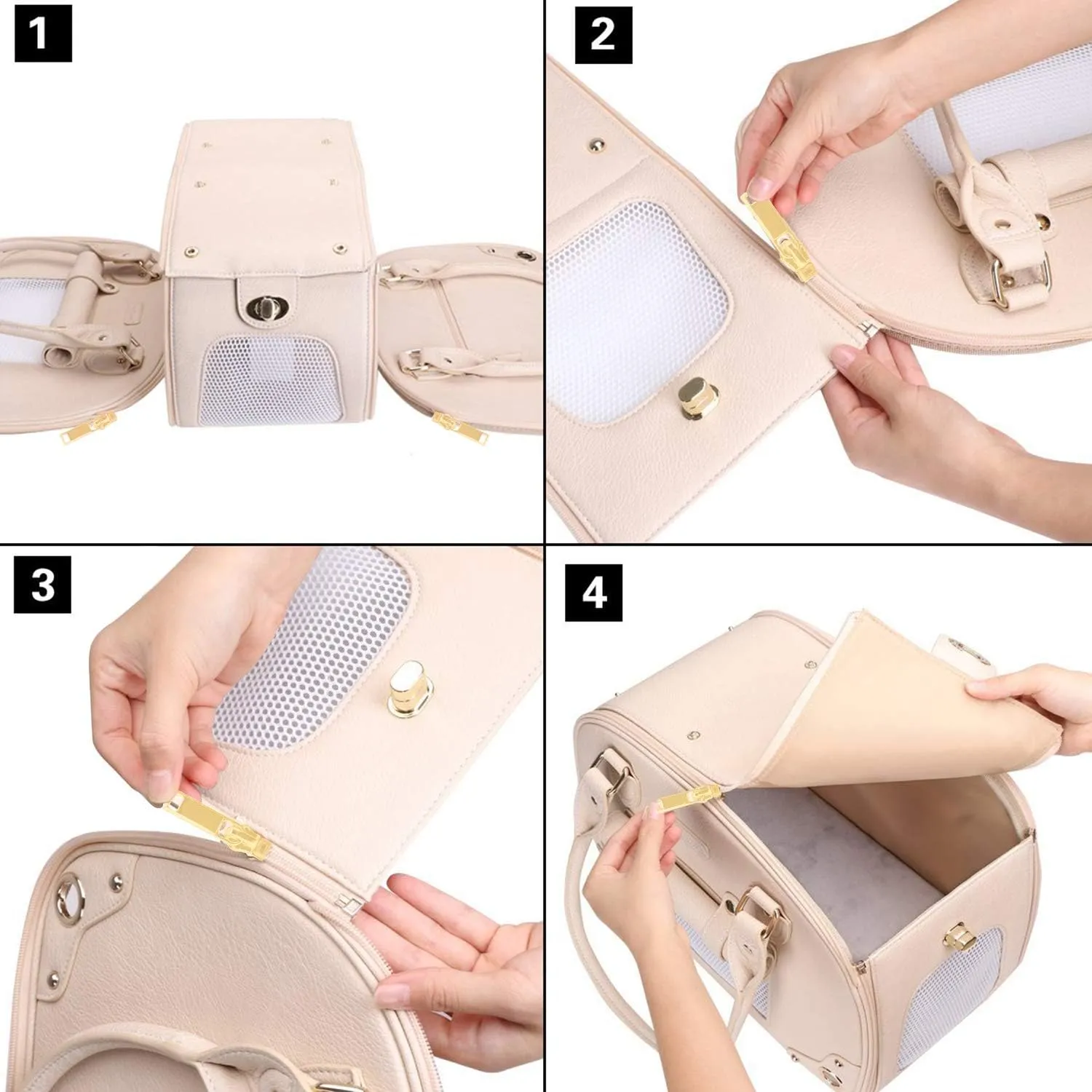 1

2

3

4